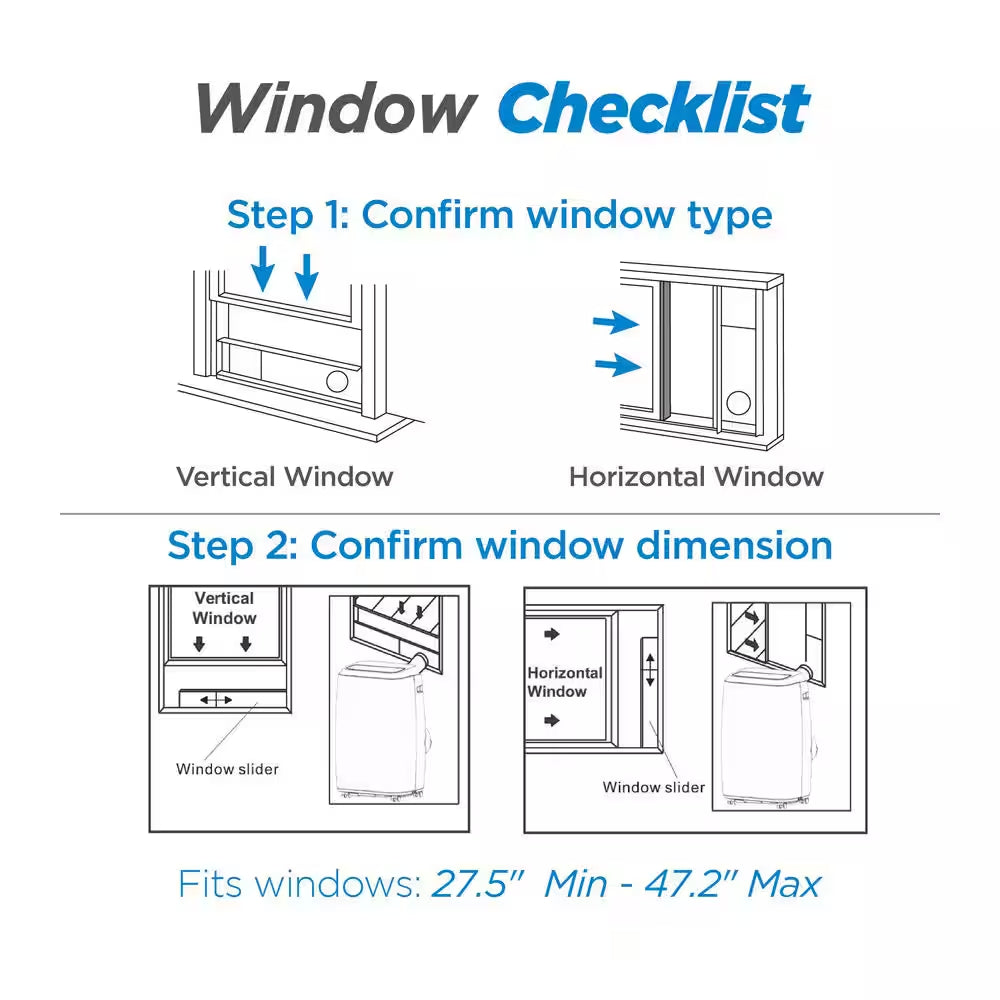 Window Checklist

Step 1: Confirm window type

Vertical Window

Horizontal Window

Step 2: Confirm window dimension

Vertical Window

Window slider

Horizontal Window

Window slider

Fits windows: 27.5" Min - 47.2" Max